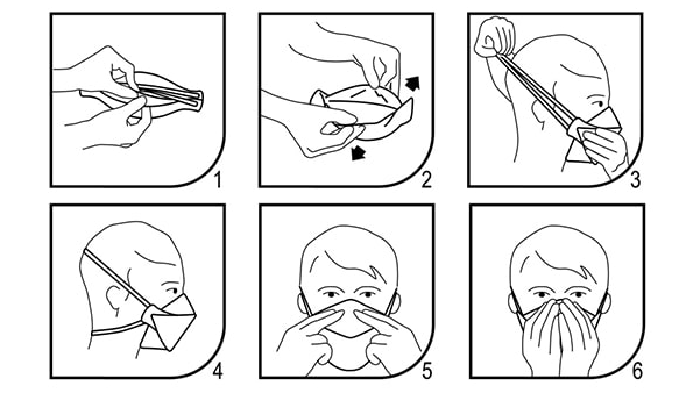 1

2

3

4

5

6